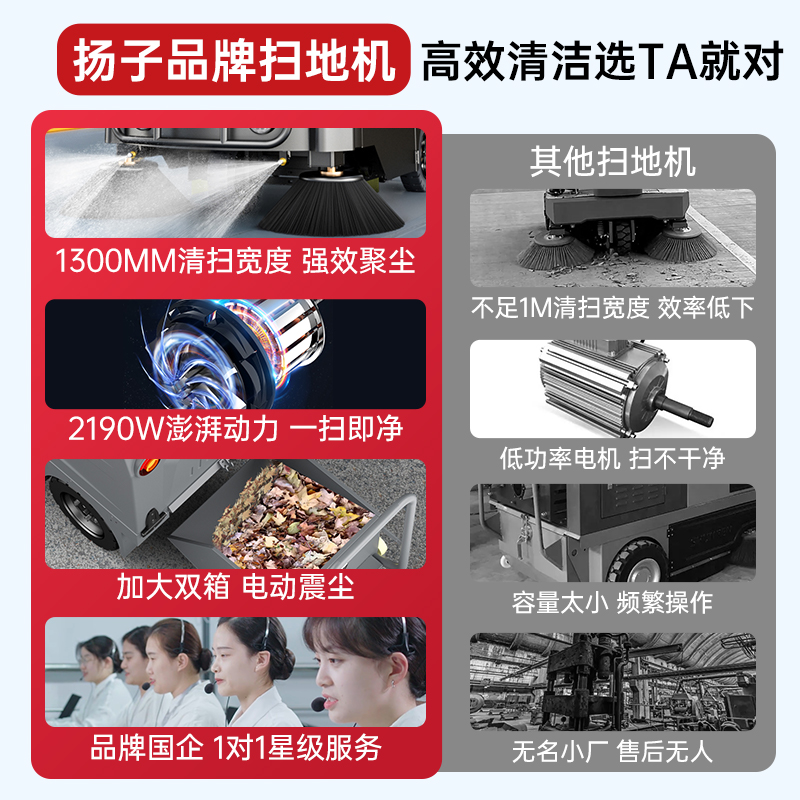 扬子品牌扫地机 高效清洁选TA就对

1300MM清扫宽度 强效聚尘

2190W澎湃动力 一扫即净

加大双箱 电动震尘

品牌国企 1对1星级服务

其他扫地机

不足1M清扫宽度 效率低下

低功率电机 扫不干净

容量太小 频繁操作

无名小厂 售后无人