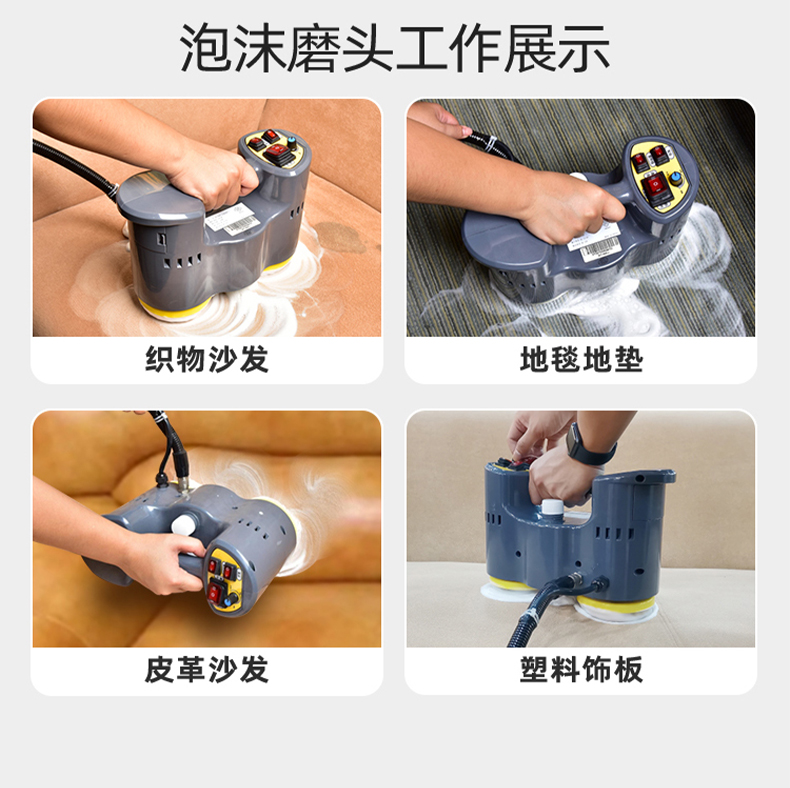 泡沫磨头工作展示

织物沙发

地毯地垫

皮革沙发

塑料饰板