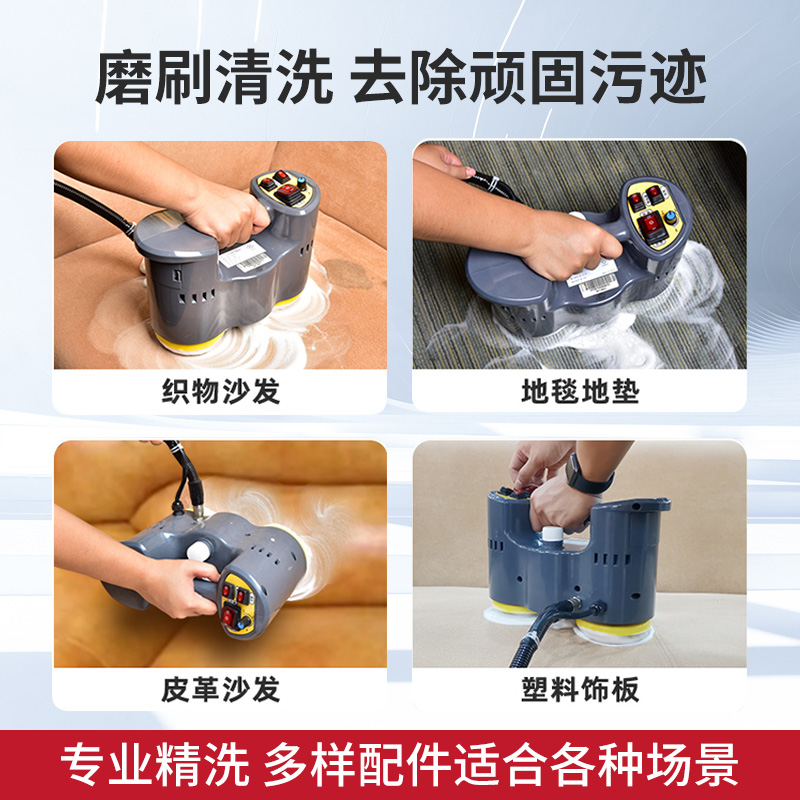 磨刷清洗 去除顽固污迹

织物沙发

地毯地垫

皮革沙发

塑料饰板

专业精洗 多样配件适合各种场景